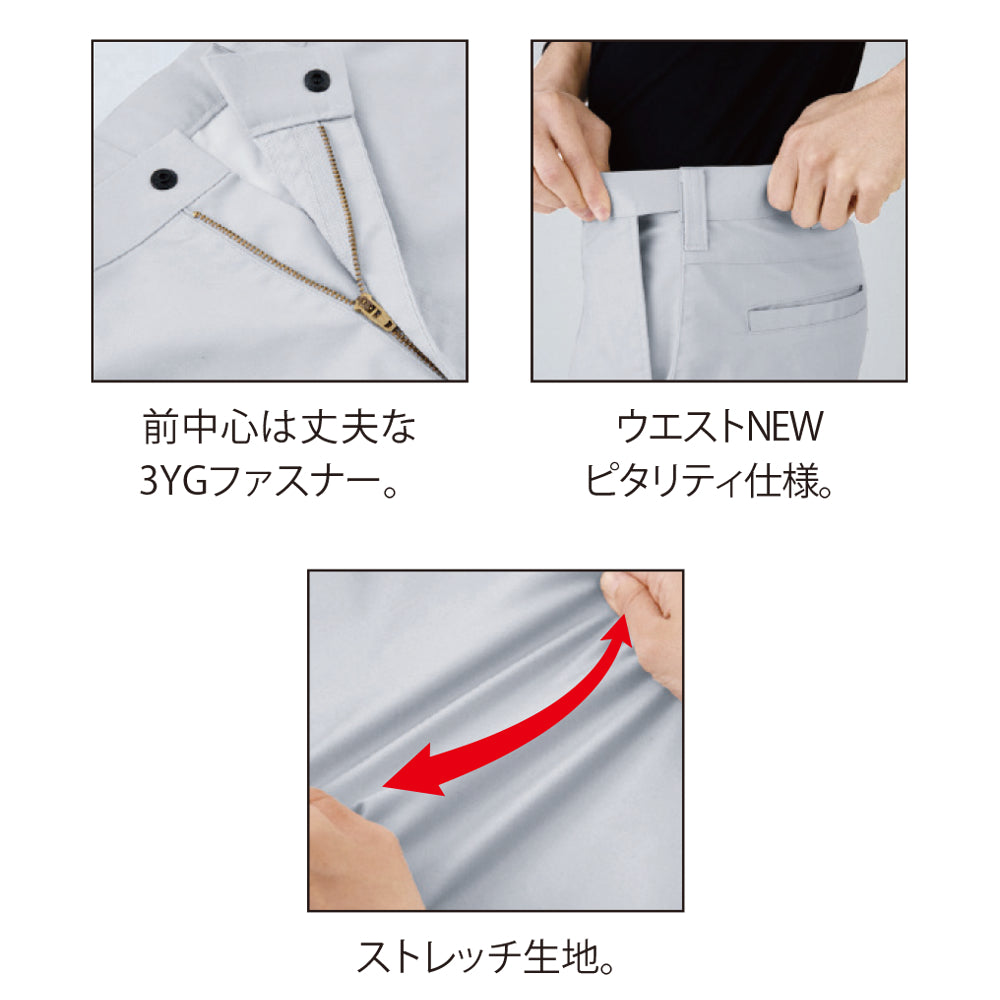 前中心は丈夫な
3YGファスナー。

ウエストNEW
ピタリティ仕様。

ストレッチ生地。