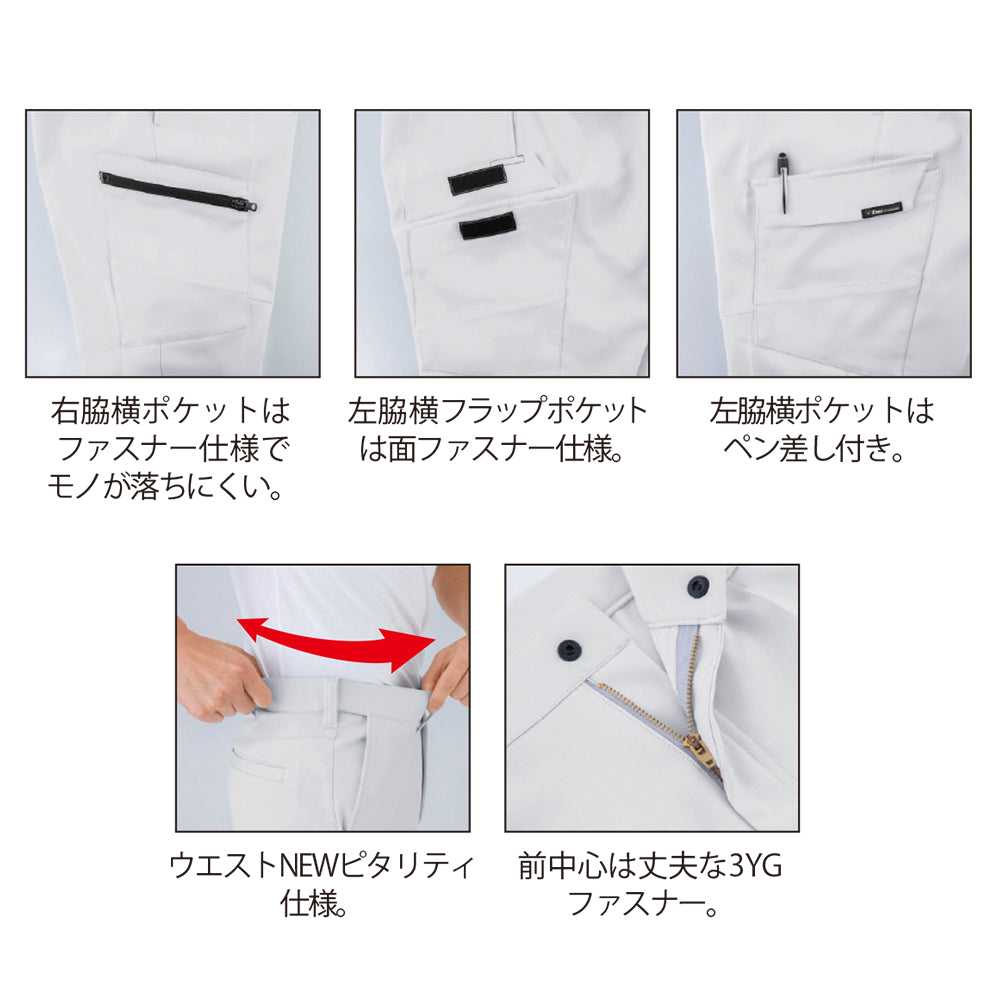 右脇横ポケットはファスナー仕様でモノが落ちにくい。

左脇横フラップポケットは面ファスナー仕様。

左脇横ポケットはペン差し付き。

ウエストNEWピタリティ仕様。

前中心は丈夫な3YGファスナー。