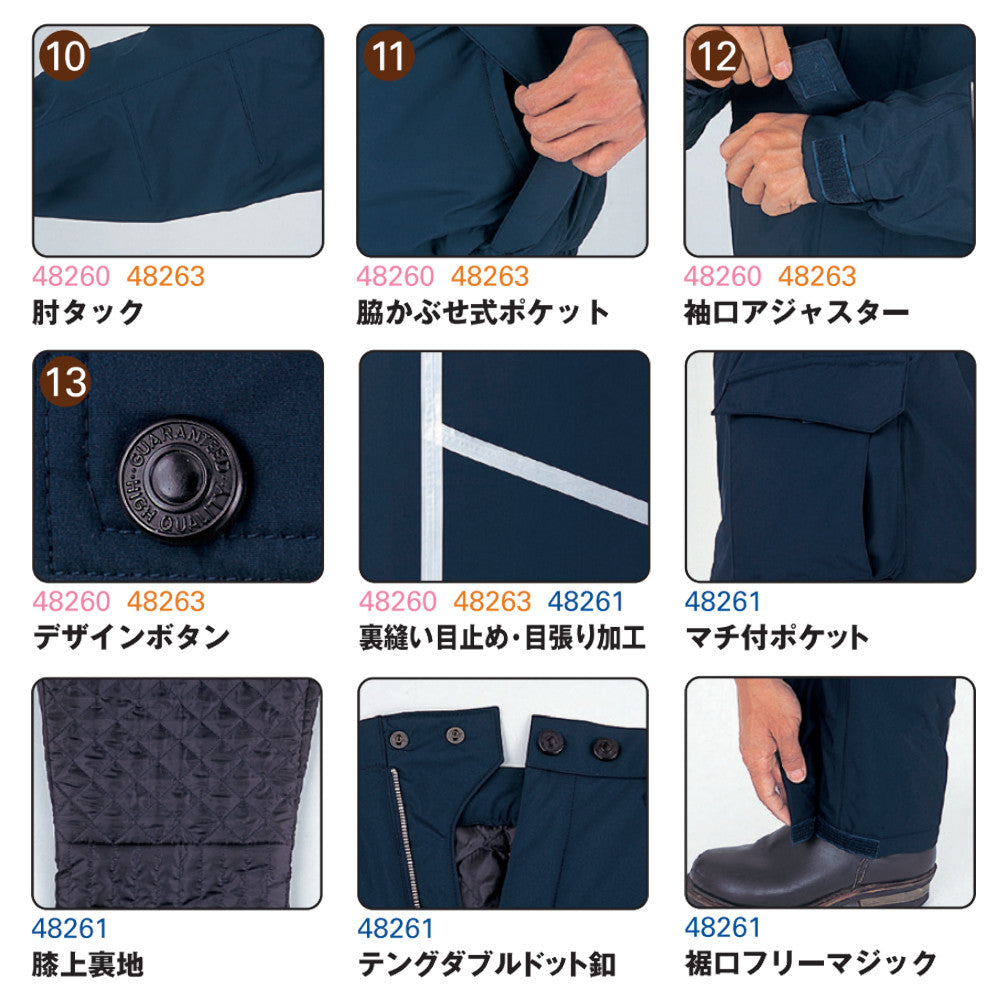 10

48260 48263
肘タック

11

48260 48263
脇かぶせ式ポケット

12

48260 48263
袖口アジャスター

13

GUARANTEED HIGH QUALITY

48260 48263
デザインボタン

48260 48263 48261
裏縫い目止め・目張り加工

48261
マチ付ポケット

48261
膝上裏地

48261
テングダブルドット釦

48261
裾口フリーマジック