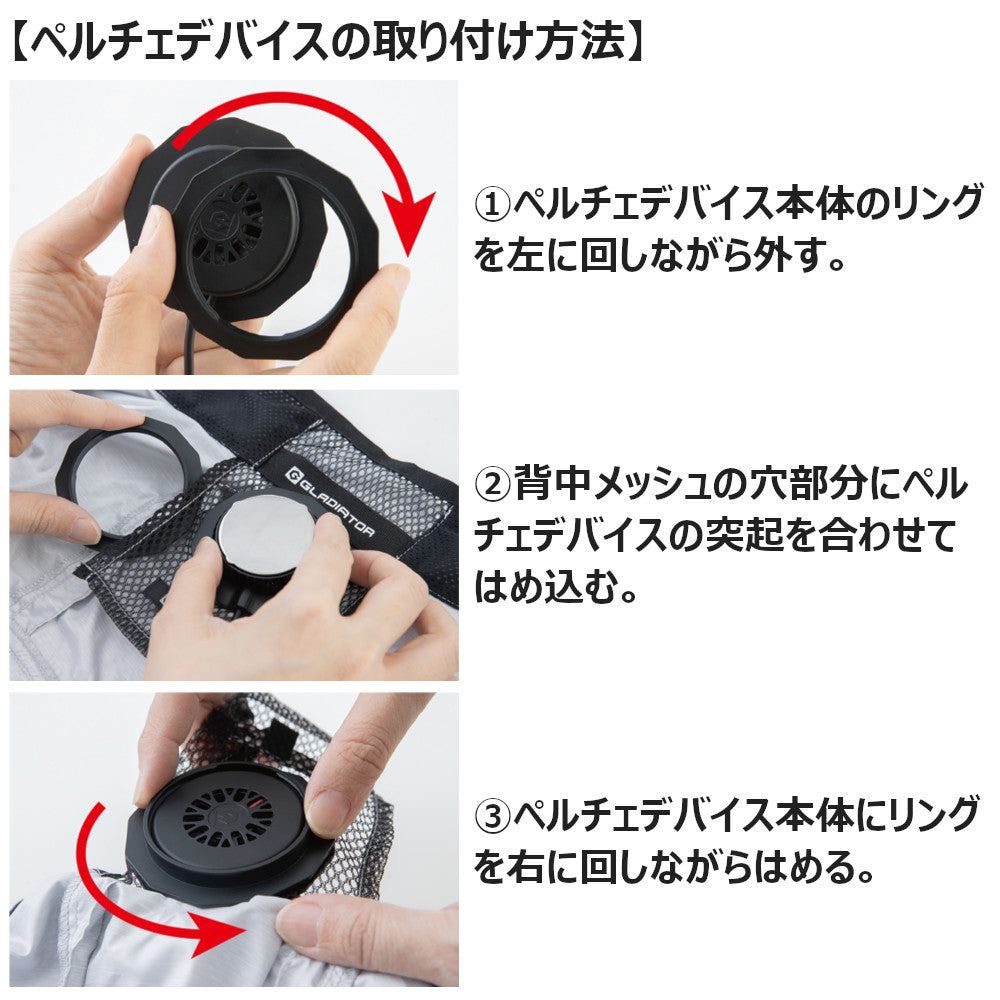 【ペルチェデバイスの取り付け方法】

①ペルチェデバイス本体のリングを左に回しながら外す。

GLADIATOR

②背中メッシュの穴部分にペルチェデバイスの突起を合わせてはめ込む。

③ペルチェデバイス本体にリングを右に回しながらはめる。